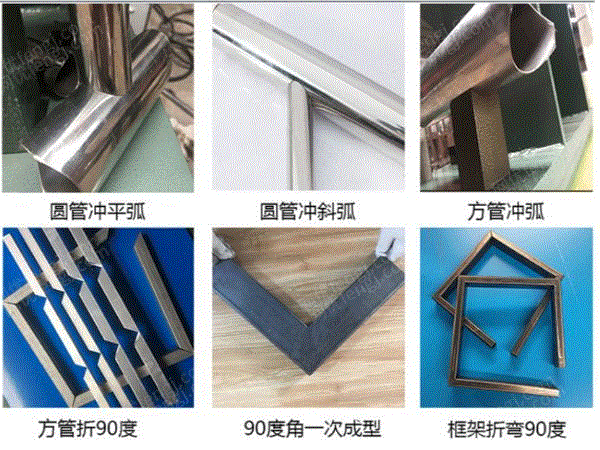 圆管冲平弧

圆管冲斜弧

方管冲弧

方管折90度

90度角一次成型

框架折弯90度